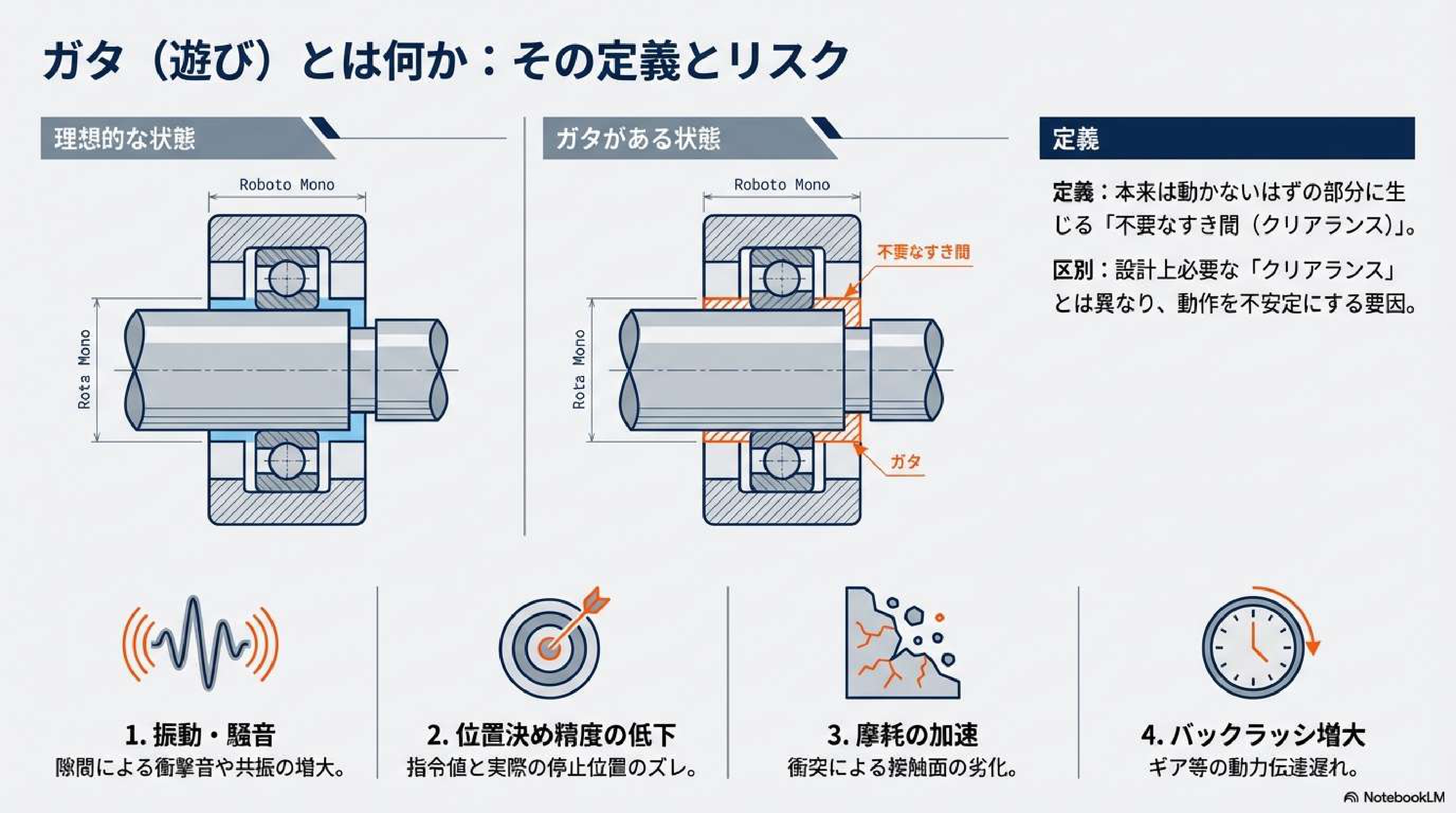 ガタ（遊び）とは何か：その定義とリスク

理想的な状態

Roboto Mono

Rota Mono

ガタがある状態

Roboto Mono

Rota Mono

不要なすき間

ガタ

定義

定義：本来は動かないはずの部分に生じる「不要なすき間（クリアランス）」。

区別：設計上必要な「クリアランス」とは異なり、動作を不安定にする要因。

1. 振動・騒音
隙間による衝撃音や共振の増大。

2. 位置決め精度の低下
指令値と実際の停止位置のズレ。

3. 摩耗の加速
衝突による接触面の劣化。

4. バックラッシ増大
ギア等の動力伝達遅れ。

NotebookLM